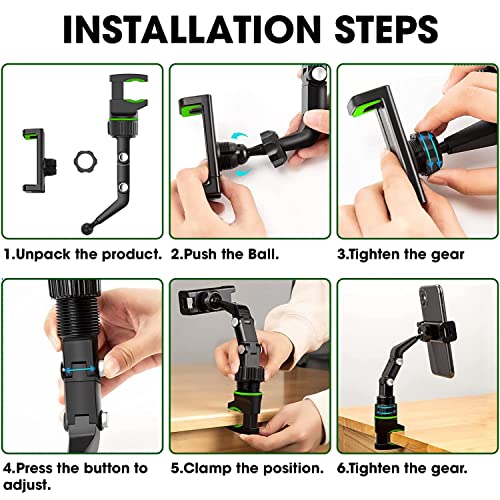 INSTALLATION STEPS

1.Unpack the product.

2.Push the Ball.

3.Tighten the gear

4.Press the button to adjust.

5.Clamp the position.

6.Tighten the gear.