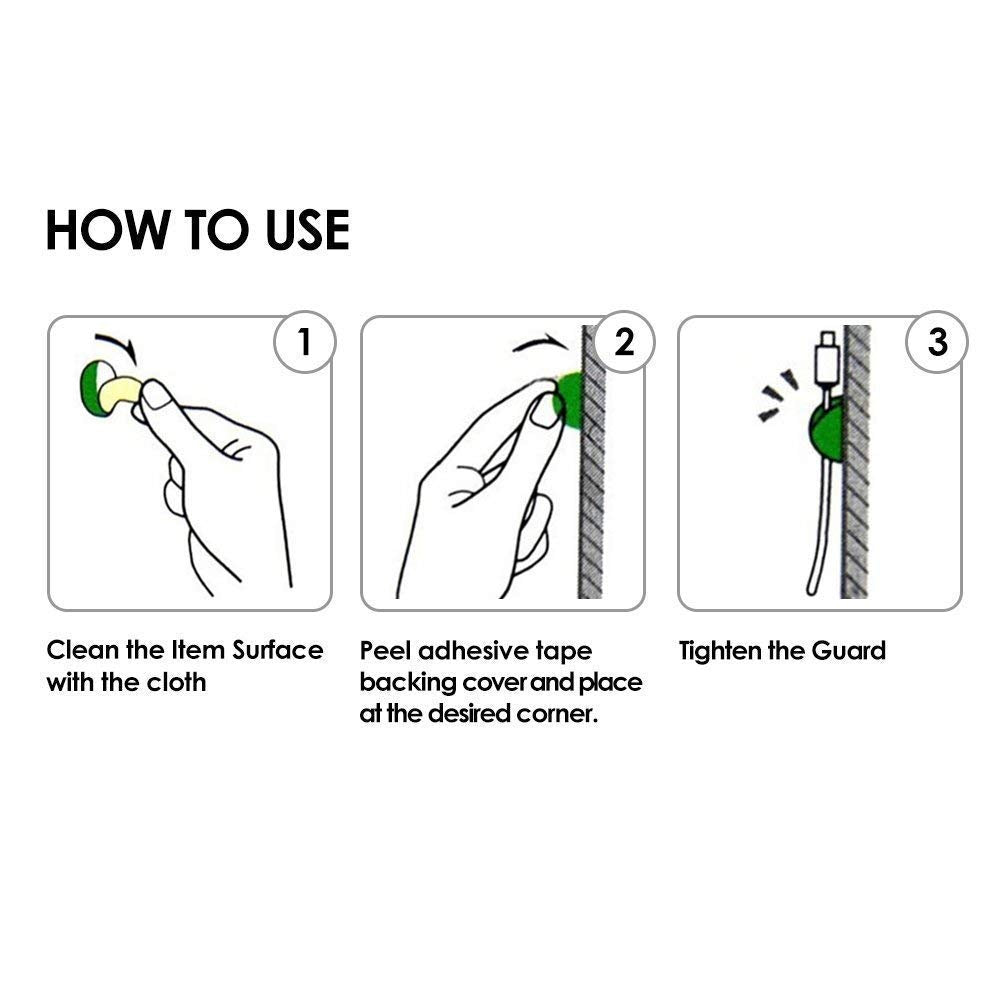 HOW TO USE

1

Clean the Item Surface with the cloth

2

Peel adhesive tape backing cover and place at the desired corner.

3

Tighten the Guard