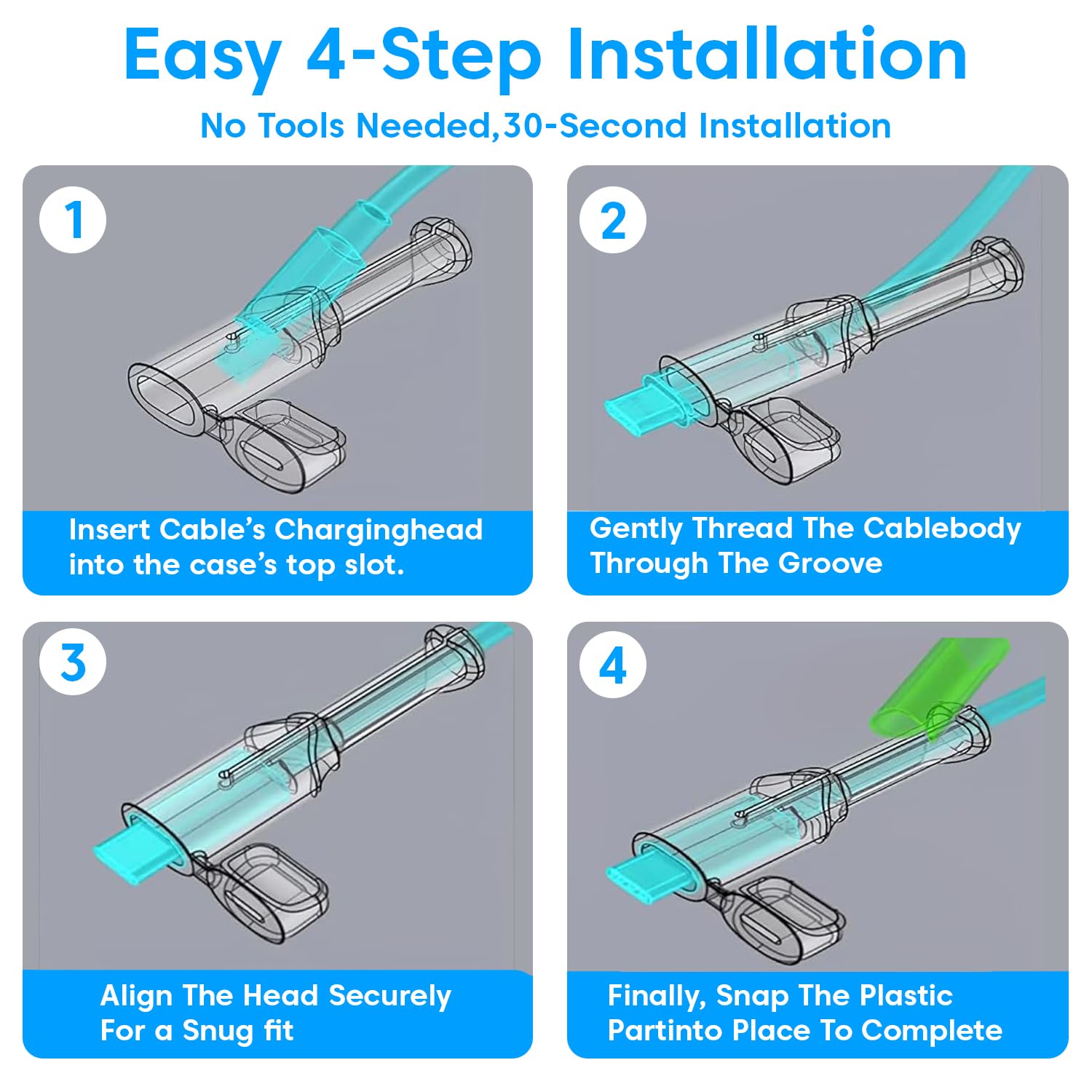 Easy 4-Step Installation

No Tools Needed,30-Second Installation

1

Insert Cable's Charginghead into the case's top slot.

2

Gently Thread The Cablebody Through The Groove

3

Align The Head Securely For a Snug fit

4

Finally, Snap The Plastic Partinto Place To Complete