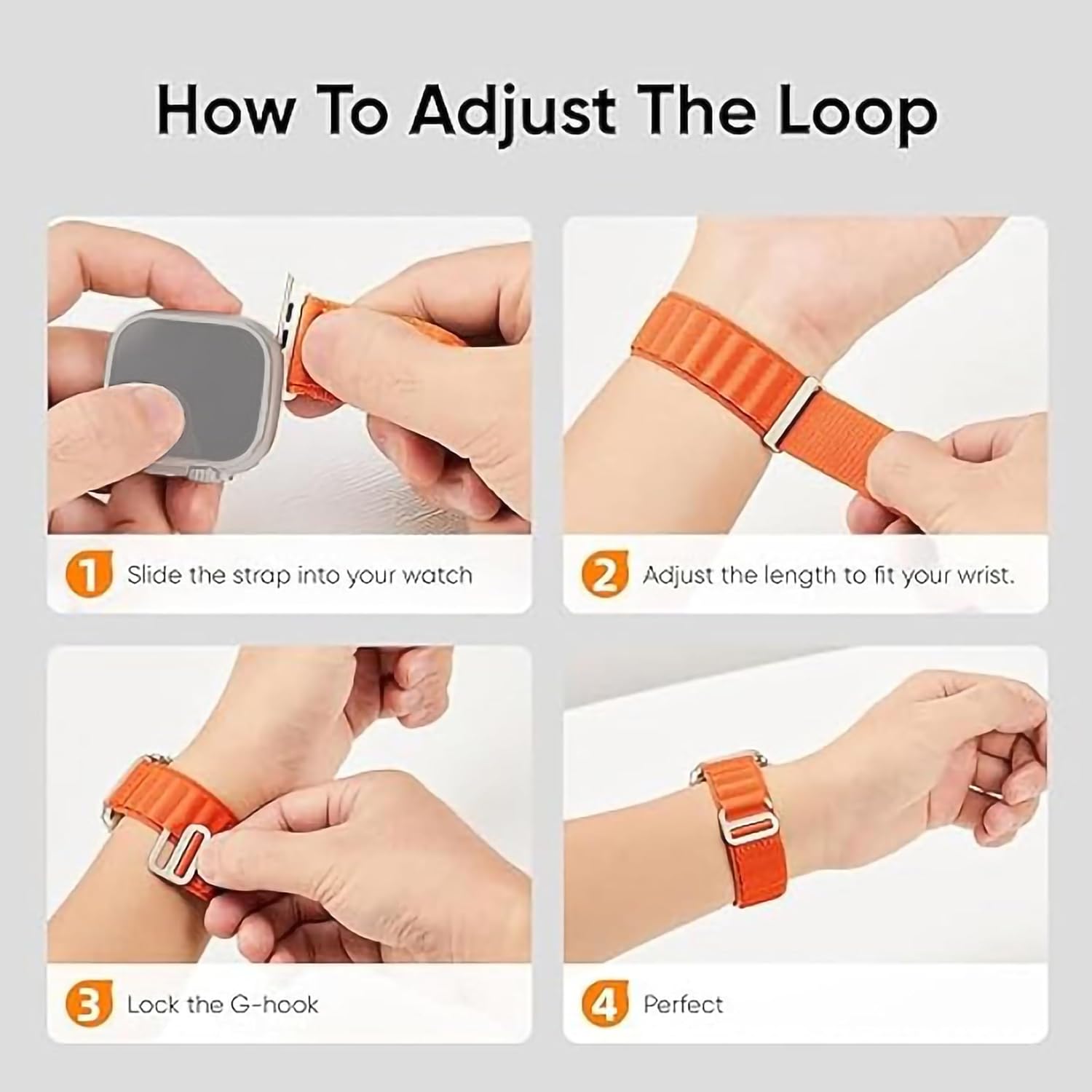 How To Adjust The Loop

1 Slide the strap into your watch

2 Adjust the length to fit your wrist.

3 Lock the G-hook

4 Perfect