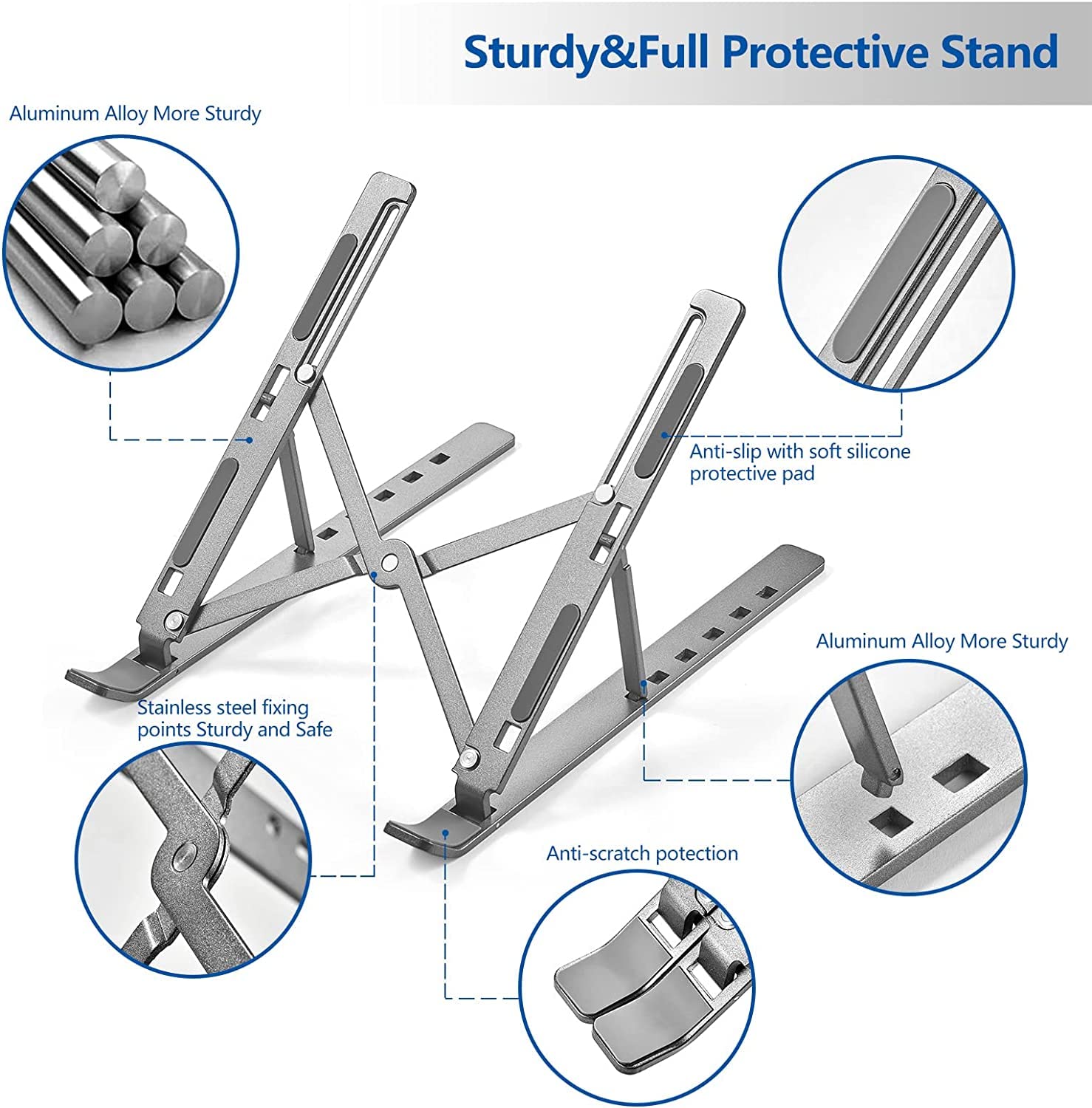 Sturdy&Full Protective Stand

Aluminum Alloy More Sturdy

Anti-slip with soft silicone protective pad

Aluminum Alloy More Sturdy

Stainless steel fixing points Sturdy and Safe

Anti-scratch potection