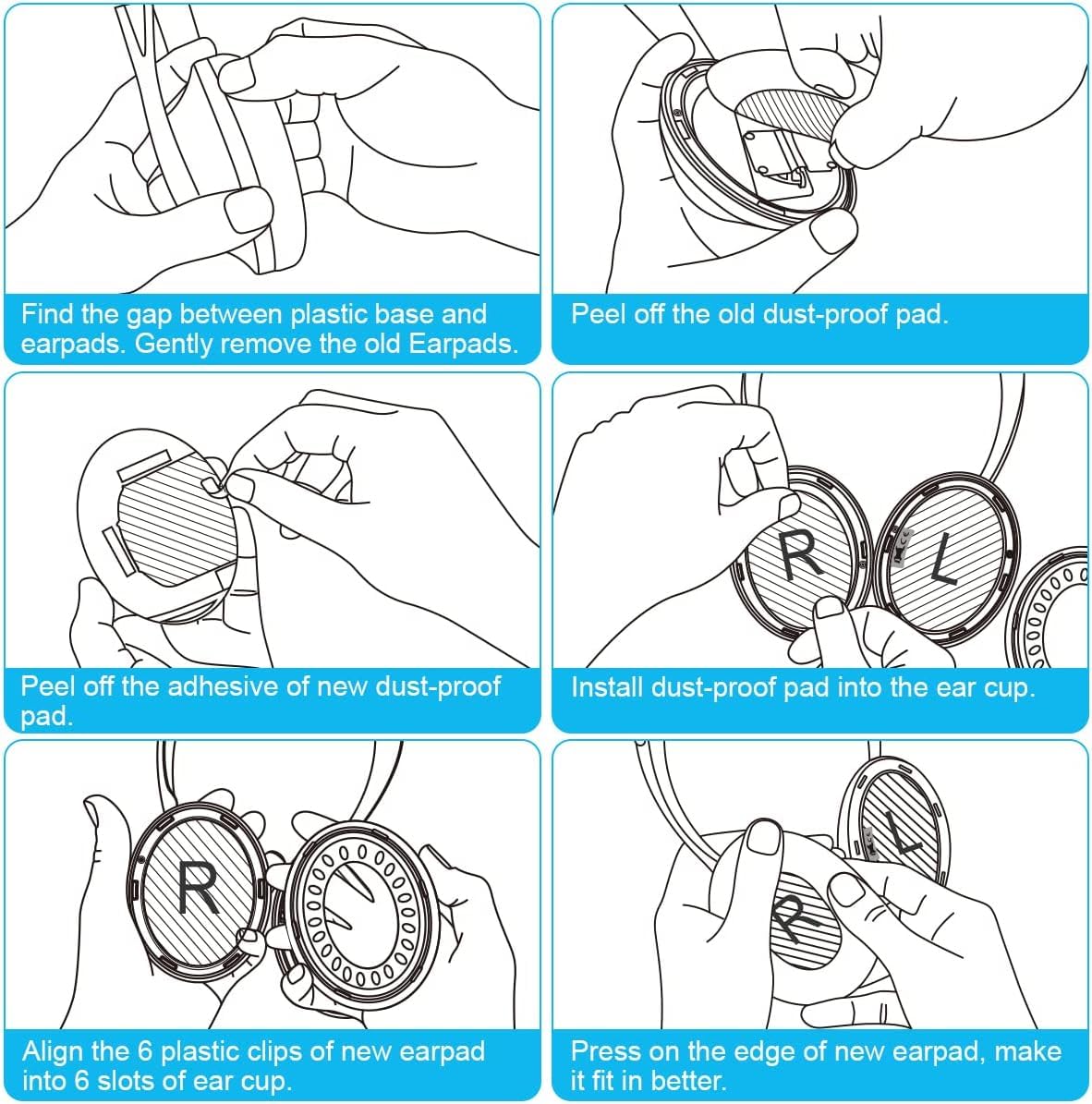 Find the gap between plastic base and earpads. Gently remove the old Earpads.

Peel off the old dust-proof pad.

Peel off the adhesive of new dust-proof pad.

R L

Install dust-proof pad into the ear cup.

R

Align the 6 plastic clips of new earpad into 6 slots of ear cup.

R L

Press on the edge of new earpad, make it fit in better.