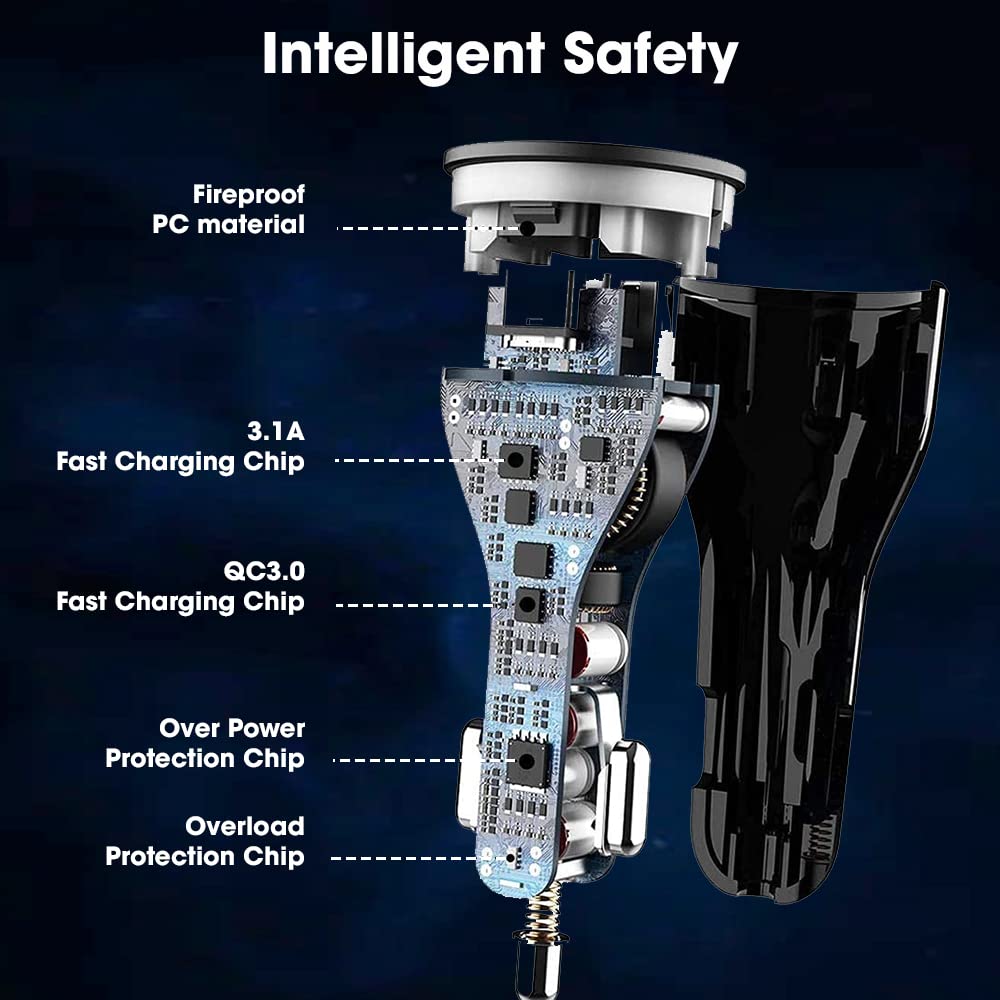 Intelligent Safety

Fireproof
PC material

3.1A
Fast Charging Chip

QC3.0
Fast Charging Chip

Over Power
Protection Chip

Overload
Protection Chip