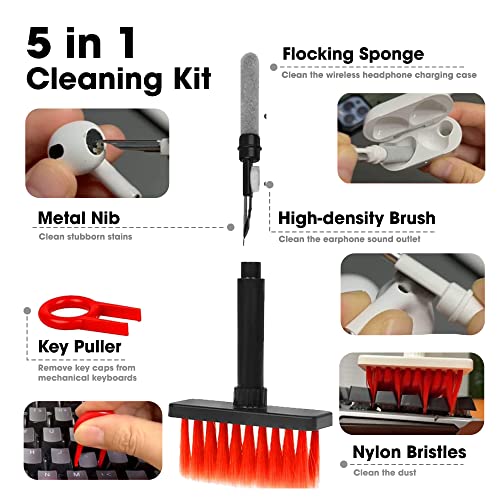 5 in 1
Cleaning Kit

Flocking Sponge
Clean the wireless headphone charging case

Metal Nib
Clean stubborn stains

High-density Brush
Clean the earphone sound outlet

Key Puller
Remove key caps from mechanical keyboards

Nylon Bristles
Clean the dust