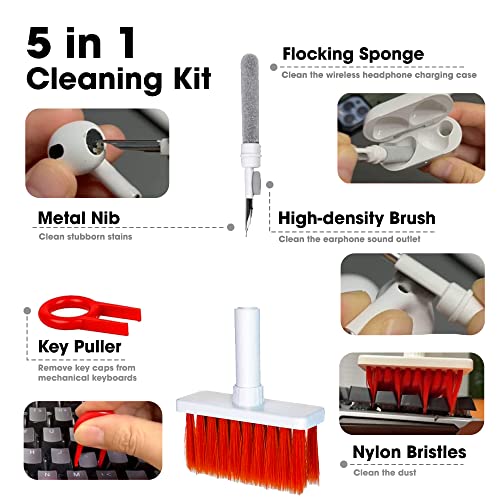 5 in 1
Cleaning Kit

Flocking Sponge
Clean the wireless headphone charging case

Metal Nib
Clean stubborn stains

High-density Brush
Clean the earphone sound outlet

Key Puller
Remove key caps from mechanical keyboards

Nylon Bristles
Clean the dust