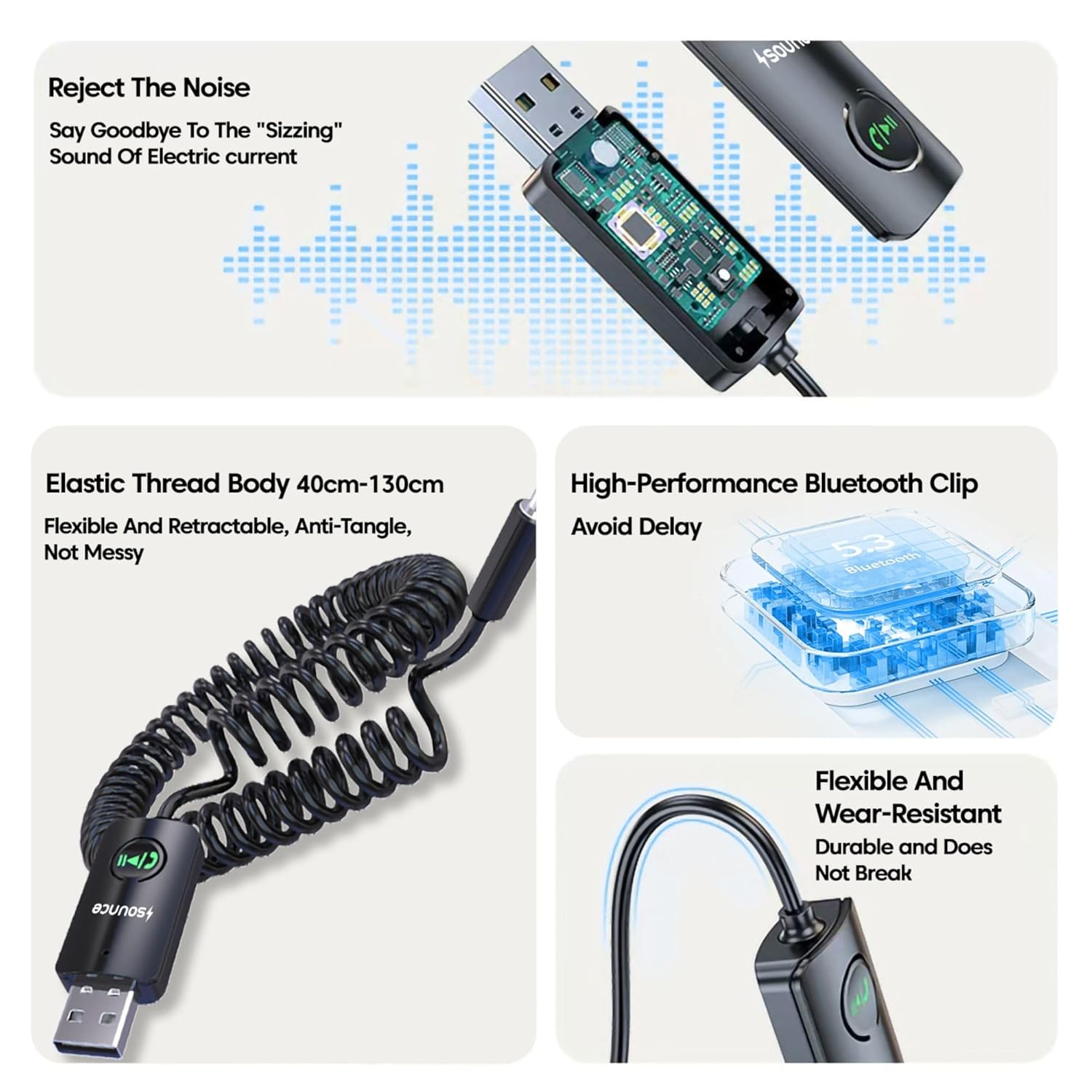 Reject The Noise

Say Goodbye To The "Sizzing" Sound Of Electric current

SOUNCE

Elastic Thread Body 40cm-130cm

Flexible And Retractable, Anti-Tangle, Not Messy

SOUNCE

High-Performance Bluetooth Clip

Avoid Delay

5.3

Bluetooth

Flexible And Wear-Resistant

Durable and Does Not Break