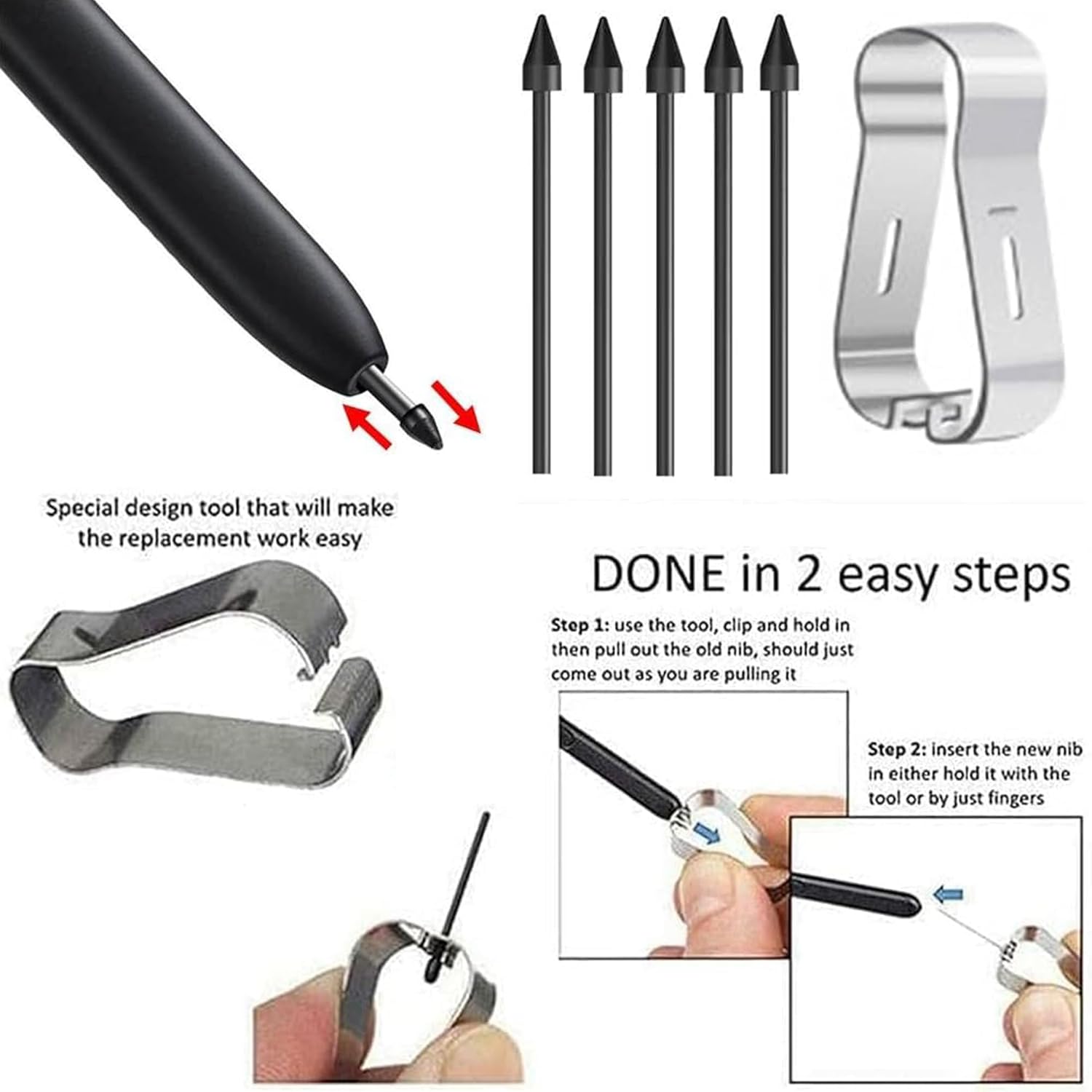 Special design tool that will make the replacement work easy

DONE in 2 easy steps

Step 1: use the tool, clip and hold in then pull out the old nib, should just come out as you are pulling it

Step 2: insert the new nib in either hold it with the tool or by just fingers