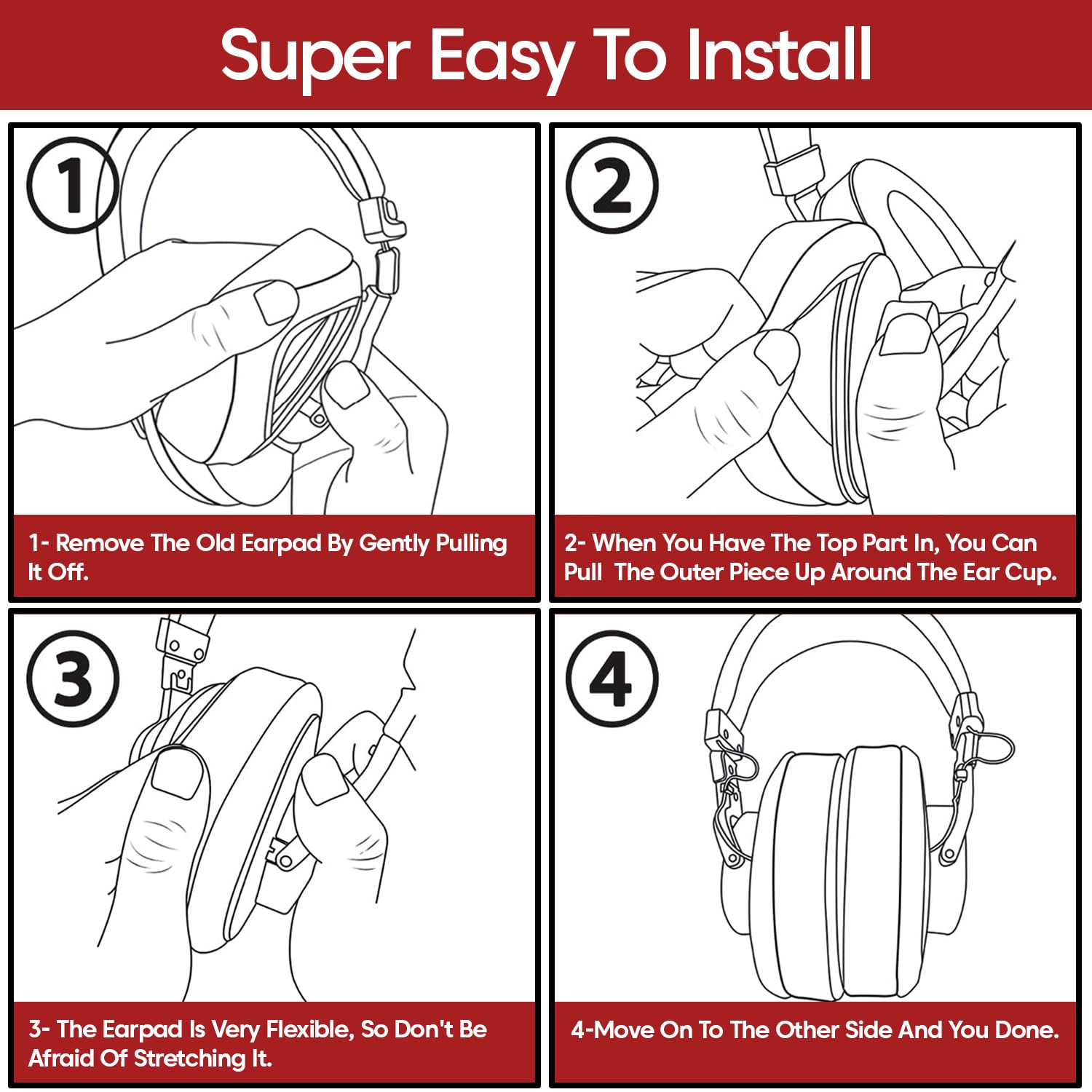 Super Easy To Install

1

1- Remove The Old Earpad By Gently Pulling It Off.

2

2- When You Have The Top Part In, You Can Pull The Outer Piece Up Around The Ear Cup.

3

3- The Earpad Is Very Flexible, So Don't Be Afraid Of Stretching It.

4

4-Move On To The Other Side And You Done.