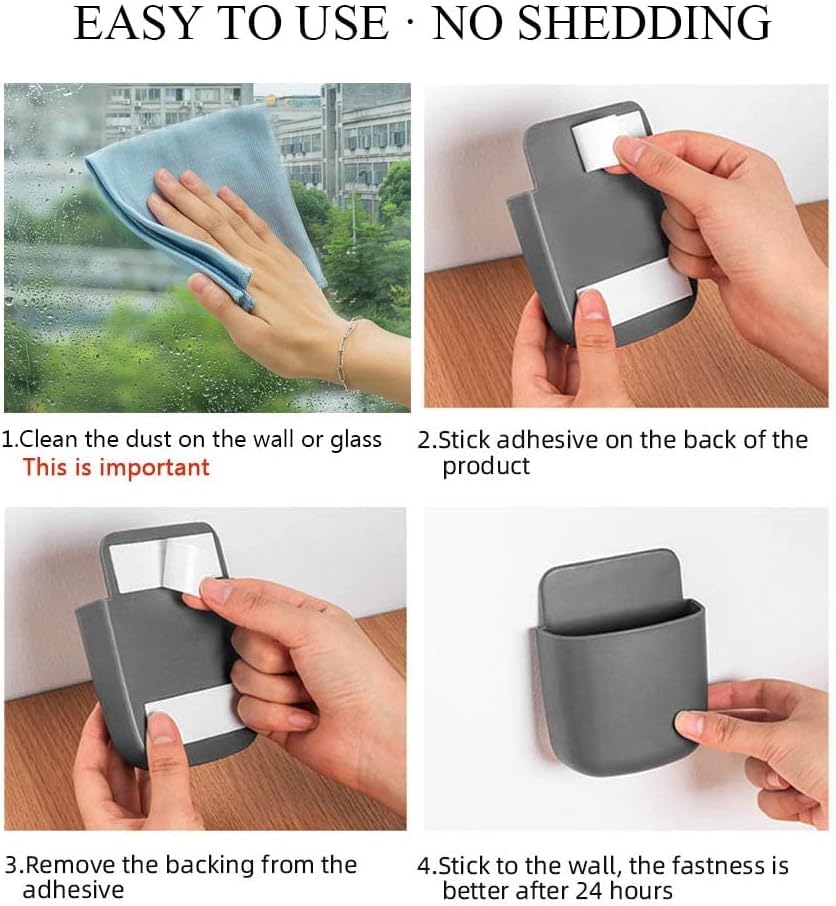 EASY TO USE · NO SHEDDING

1.Clean the dust on the wall or glass
This is important

2.Stick adhesive on the back of the product

3.Remove the backing from the adhesive

4.Stick to the wall, the fastness is better after 24 hours