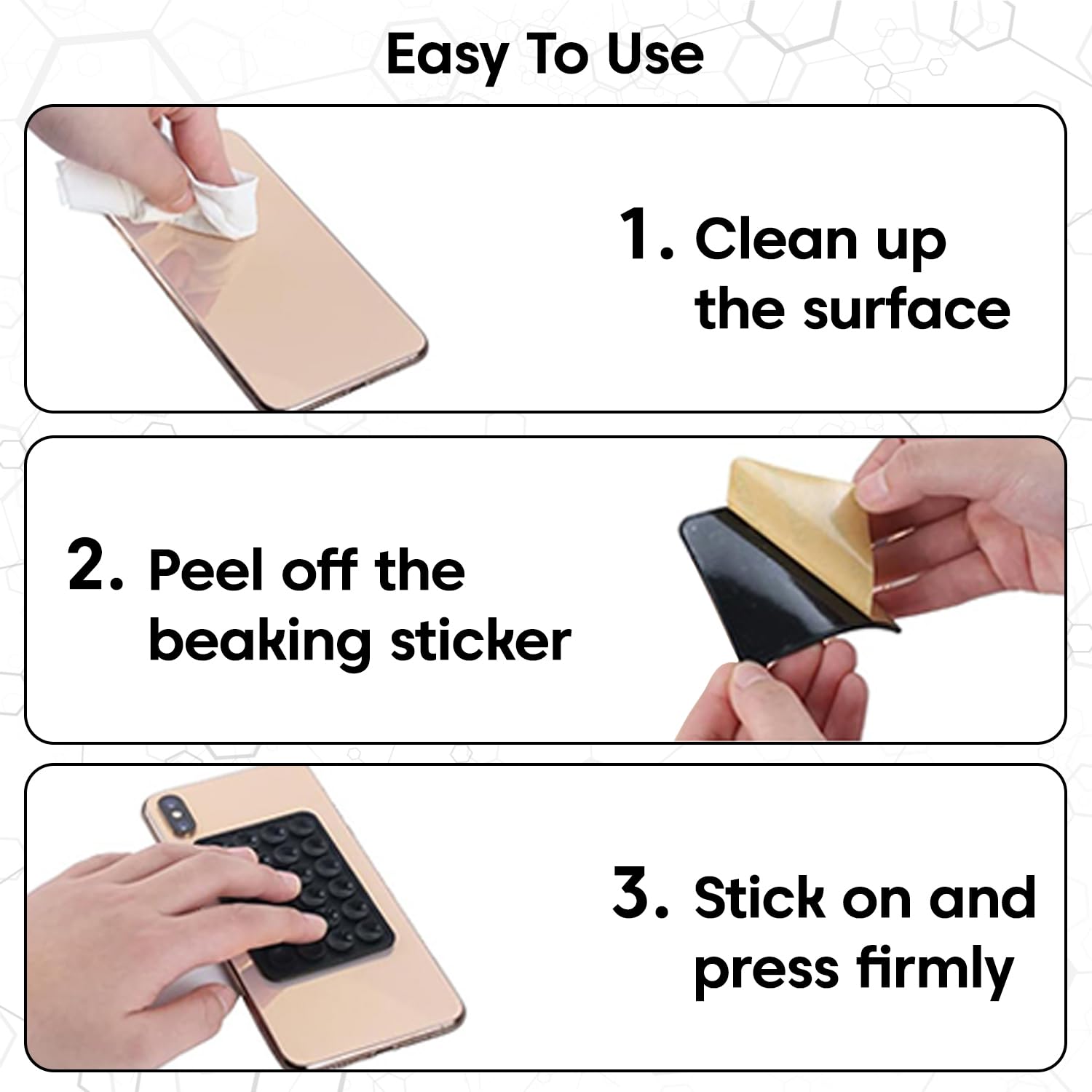 Easy To Use

1. Clean up the surface

2. Peel off the beaking sticker

3. Stick on and press firmly