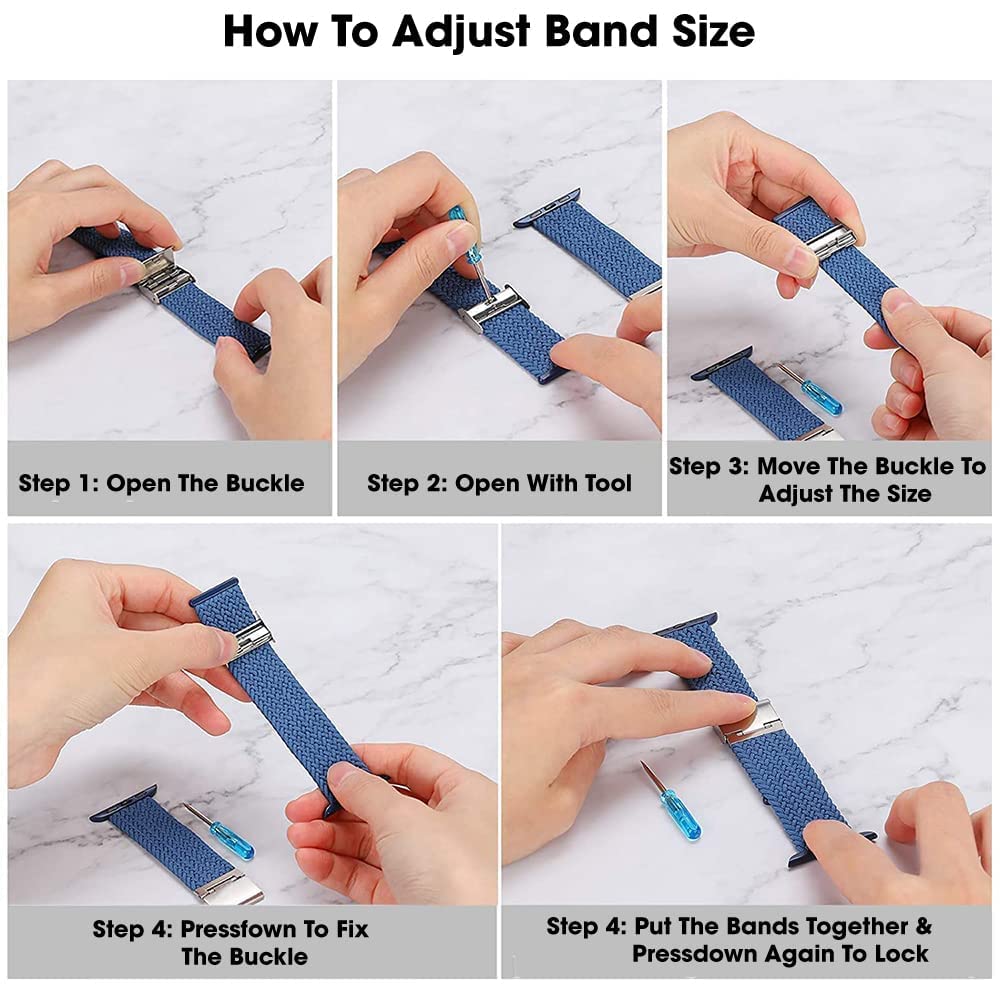 How To Adjust Band Size

Step 1: Open The Buckle

Step 2: Open With Tool

Step 3: Move The Buckle To Adjust The Size

Step 4: Pressfown To Fix The Buckle

Step 4: Put The Bands Together & Pressdown Again To Lock