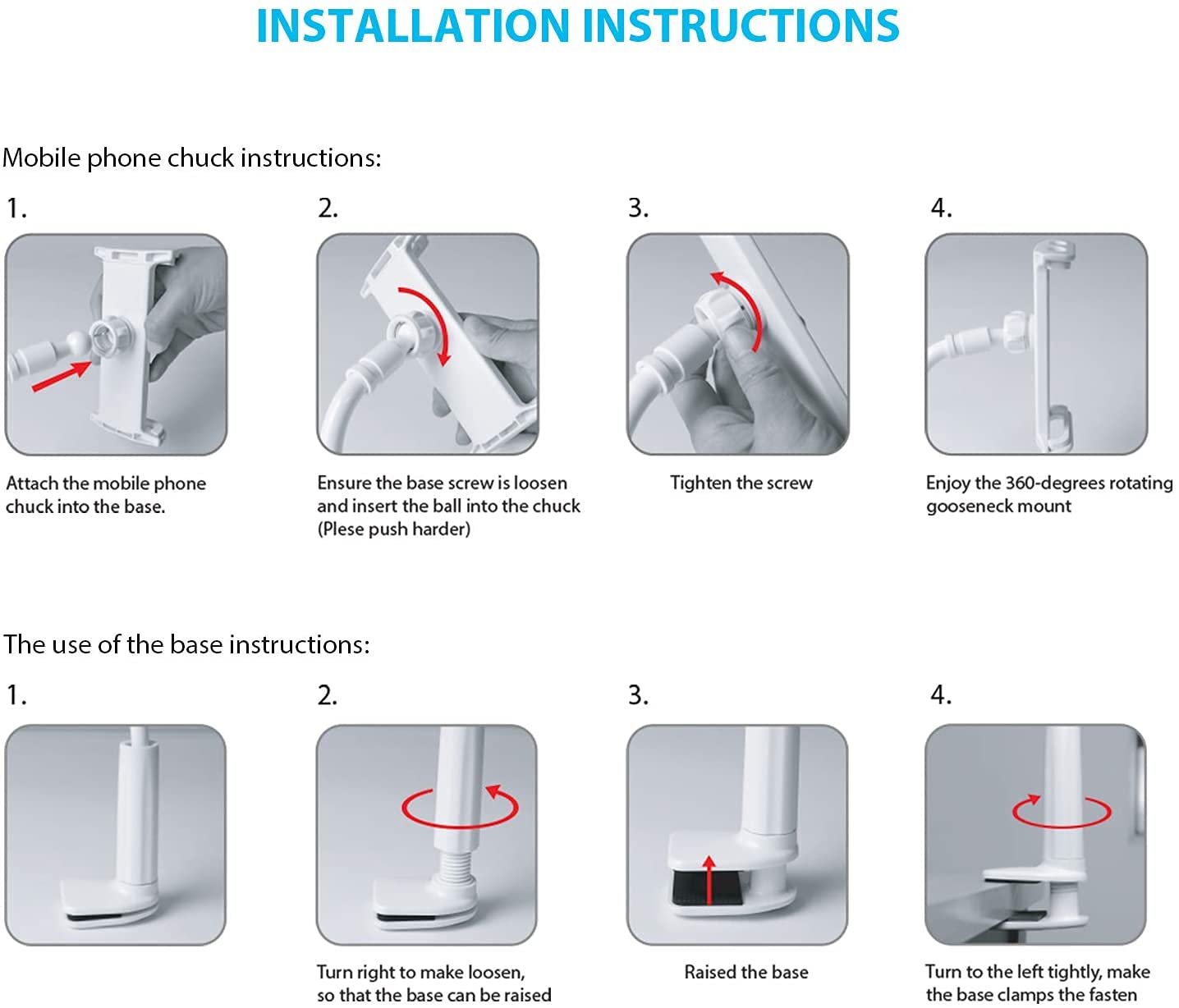 INSTALLATION INSTRUCTIONS

Mobile phone chuck instructions:

1.

Attach the mobile phone chuck into the base.

2.

Ensure the base screw is loosen and insert the ball into the chuck (Plese push harder)

3.

Tighten the screw

4.

Enjoy the 360-degrees rotating gooseneck mount

The use of the base instructions:

1.

2.

Turn right to make loosen, so that the base can be raised

3.

Raised the base

4.

Turn to the left tightly, make the base clamps the fasten